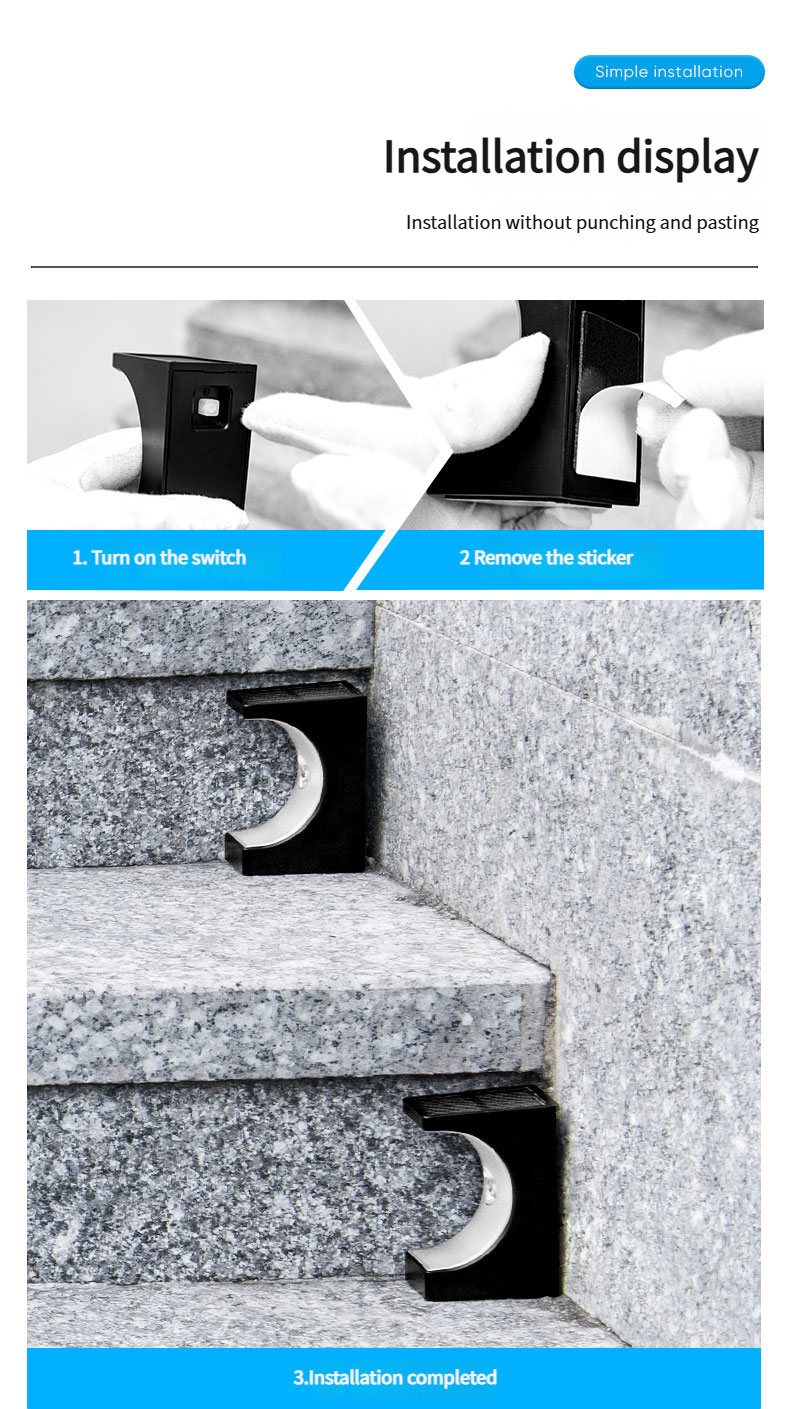 Simple installation

Installation display

Installation without punching and pasting

1. Turn on the switch

2 Remove the sticker

3.Installation completed