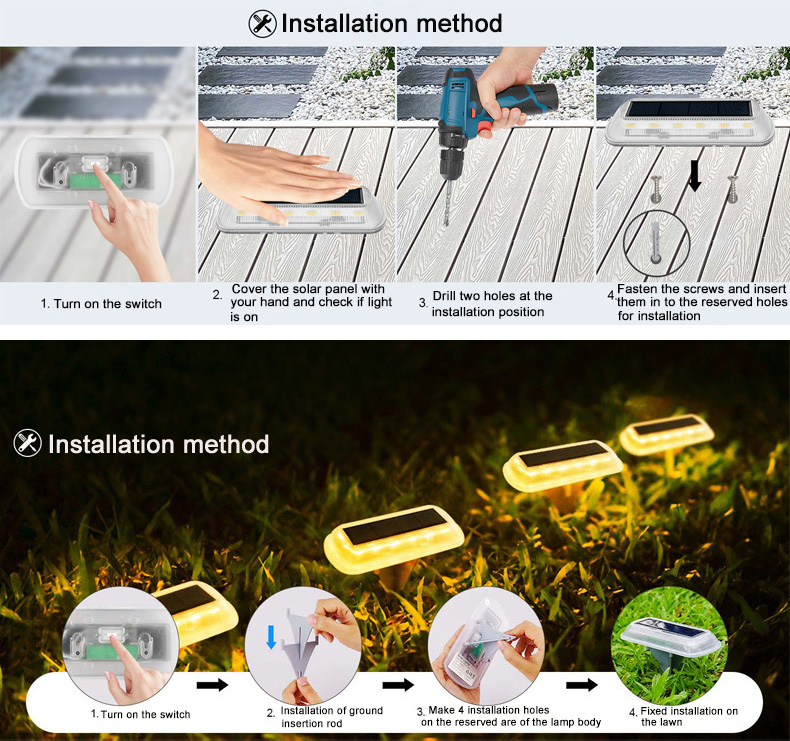 Installation method

1. Turn on the switch

2. Cover the solar panel with your hand and check if light is on

3. Drill two holes at the installation position

4. Fasten the screws and insert them in to the reserved holes for installation

Installation method

1. Turn on the switch

2. Installation of ground insertion rod

3. Make 4 installation holes on the reserved are of the lamp body

4. Fixed installation on the lawn